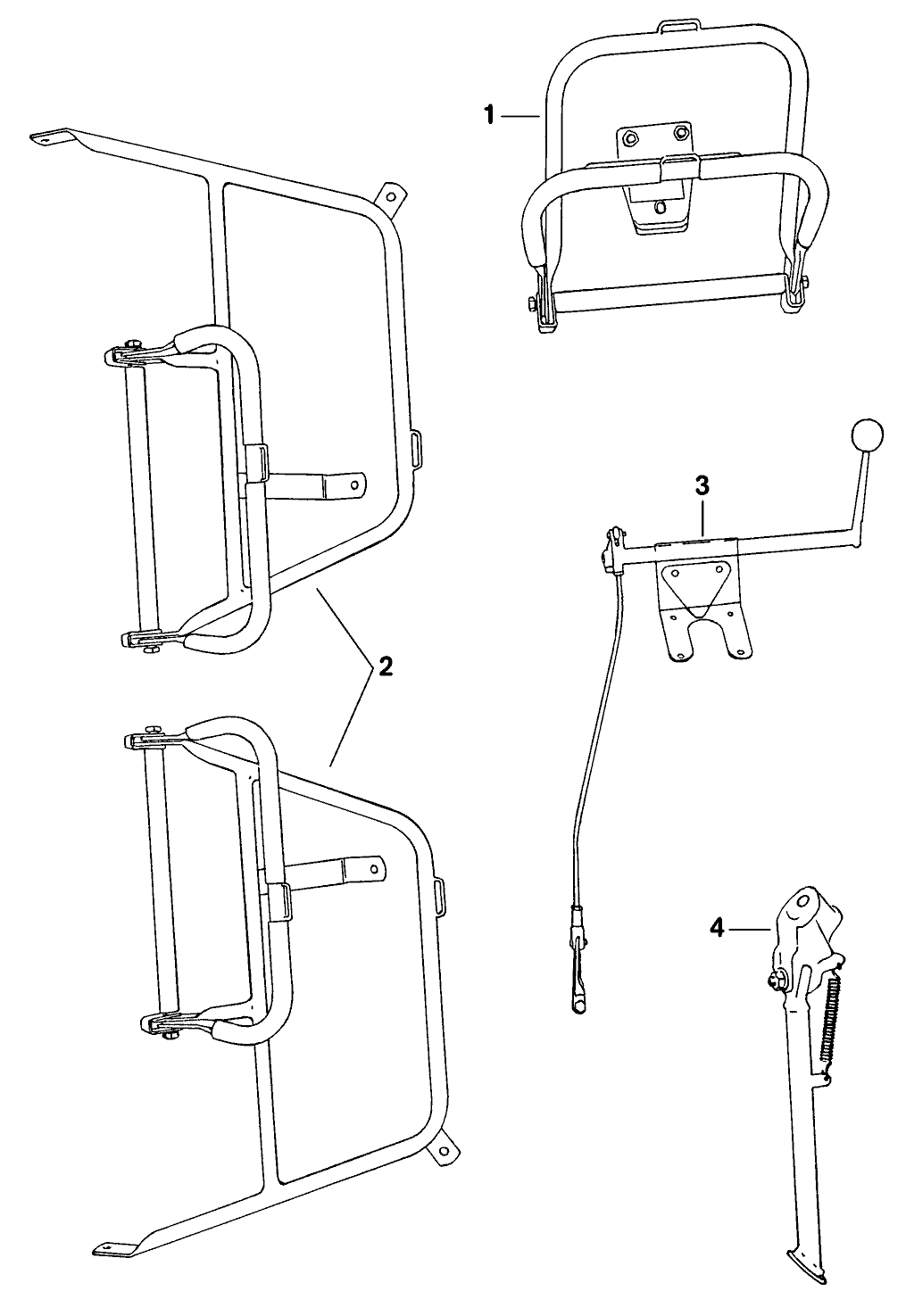 1
2
3
4