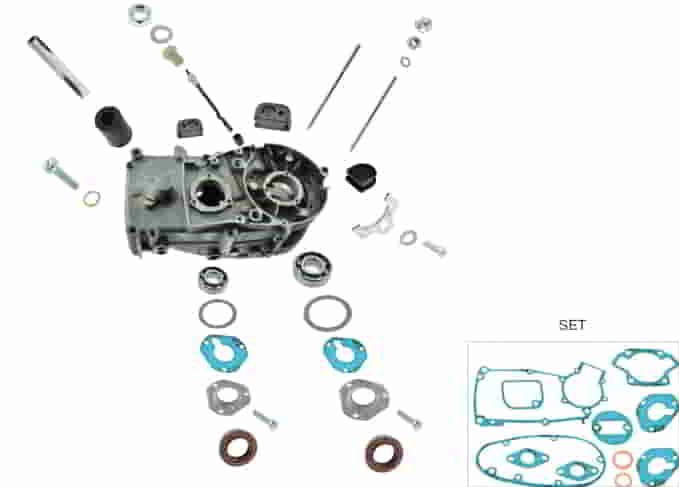 SET